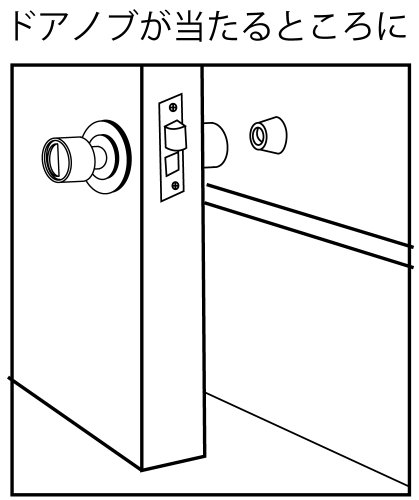 ドアノブが当たるところに