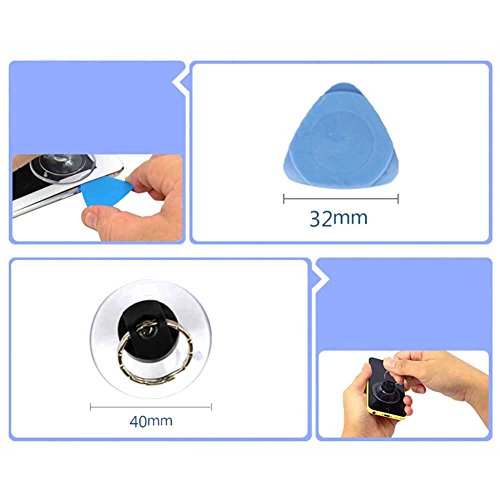 32mm

40mm