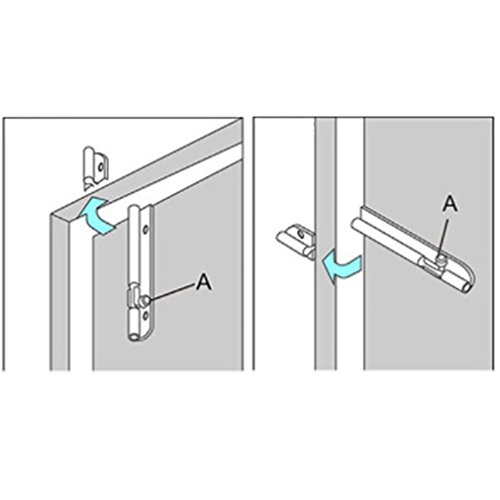 A

A