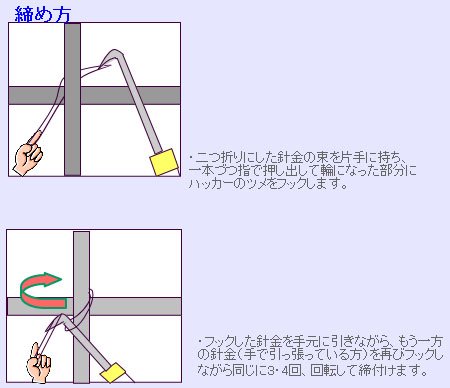 締め方

・二つ折りにした針金の束を片手に持ち、一本づつ指で押し出して輪になった部分にハッカーのツメをフックします。

・フックした針金を手元に引きながら、もう一方の針金（手で引っ張っている方）を再びフックしながら同じに3・4回、回転して締付けます。