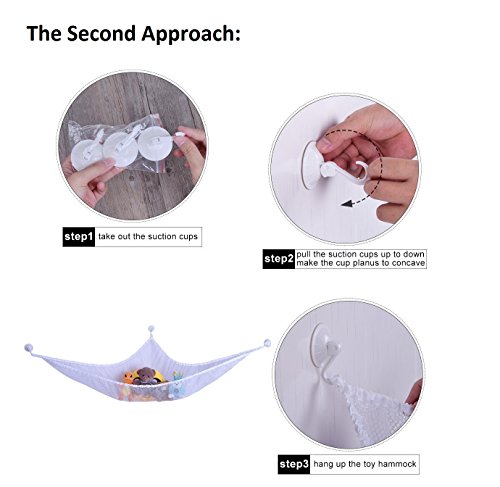 The Second Approach:

step1 take out the suction cups

step2 pull the suction cups up to down make the cup planus to concave

step3 hang up the toy hammock