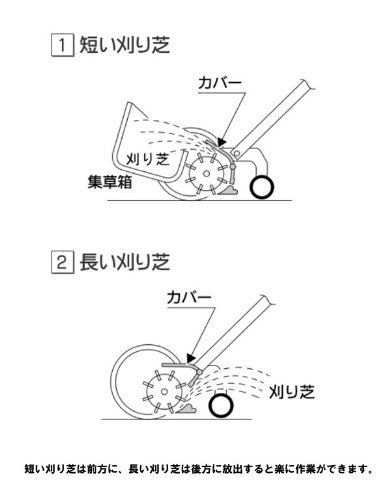 1 短い刈り芝

カバー

刈り芝

集草箱

2 長い刈り芝

カバー

刈り芝

短い刈り芝は前方に、長い刈り芝は後方に放出すると楽に作業ができます。