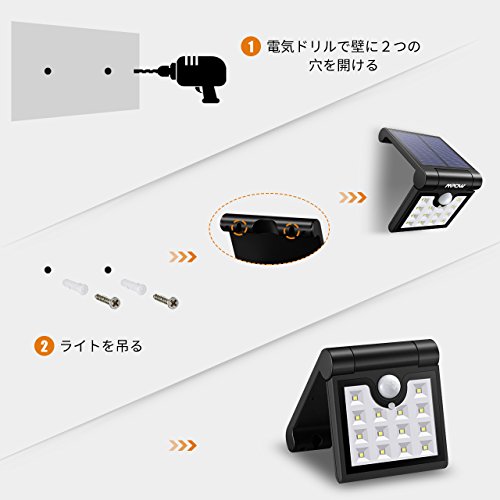 1 電気ドリルで壁に２つの穴を開ける

Mpow

2 ライトを吊る