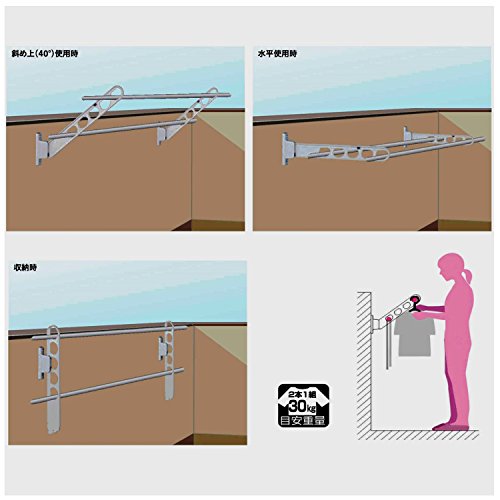 斜め上(40°)使用時

水平使用時

収納時

2本1組
30kg
目安重量