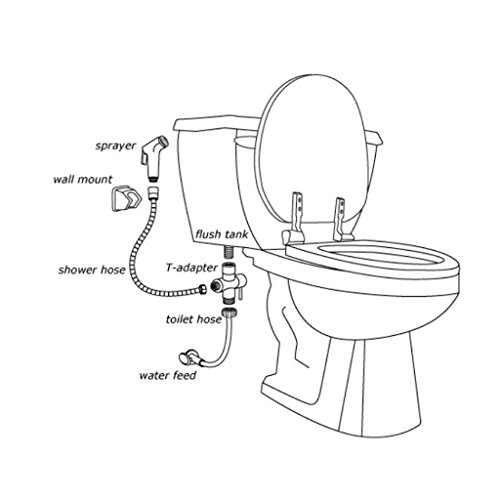 sprayer
wall mount
flush tank
shower hose
T-adapter
toilet hose
water feed