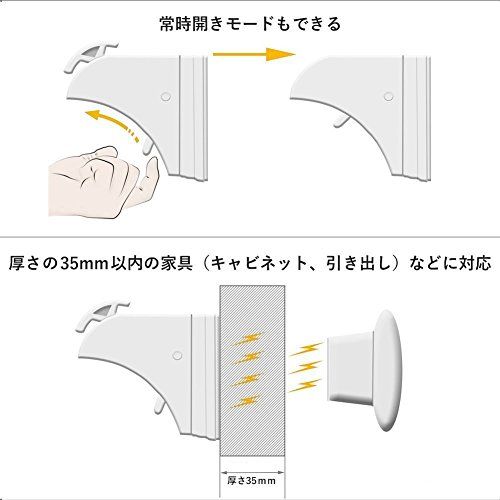 常時開きモードもできる

厚さの35mm以内の家具（キャビネット、引き出し）などに対応

厚さ35mm