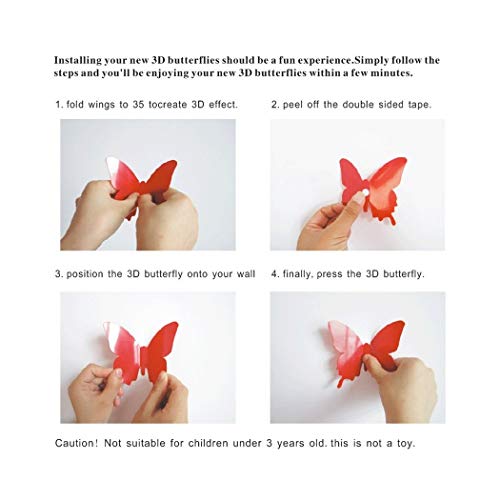 Installing your new 3D butterflies should be a fun experience.Simply follow the steps and you'll be enjoying your new 3D butterflies within a few minutes.

1. fold wings to 35 tocreate 3D effect.

2. peel off the double sided tape.

3. position the 3D butterfly onto your wall

4. finally, press the 3D butterfly.

Caution! Not suitable for children under 3 years old. this is not a toy.