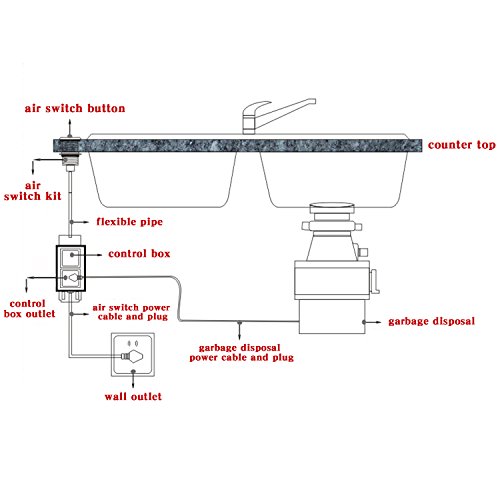 air switch button

counter top

air
switch kit

flexible pipe

control box

control
box outlet

air switch power
cable and plug

garbage disposal

garbage disposal
power cable and plug

wall outlet