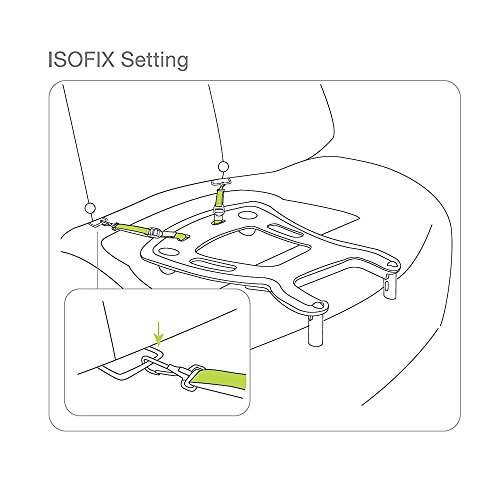 ISOFIX Setting