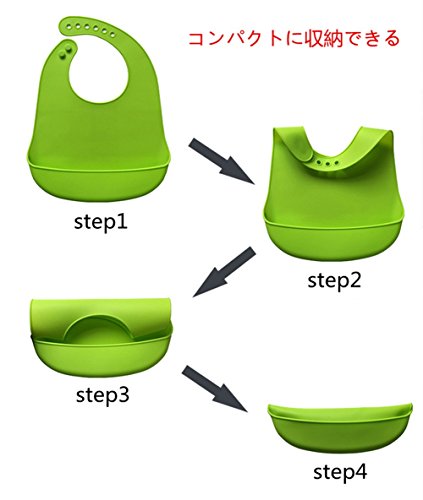 コンパクトに収納できる

step1

step2

step3

step4