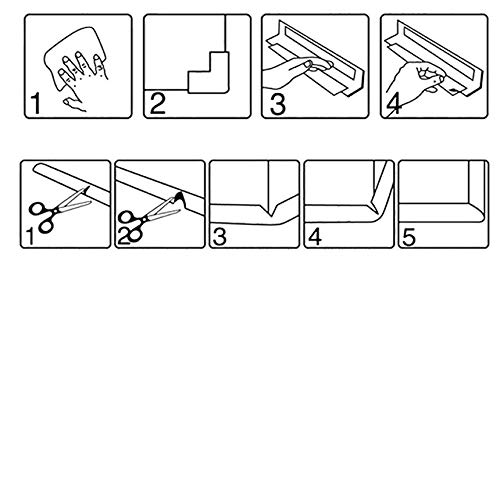 1

2

3

4

1

2

3

4

5