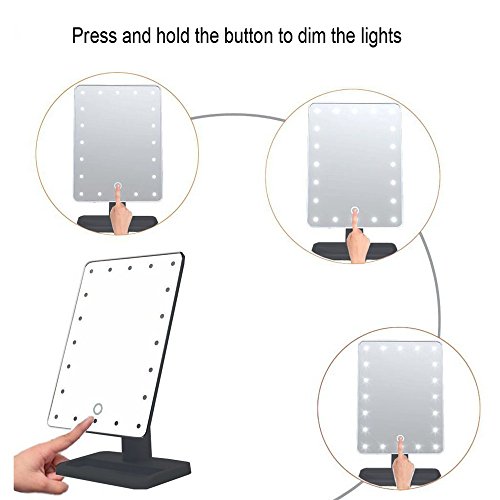 Press and hold the button to dim the lights