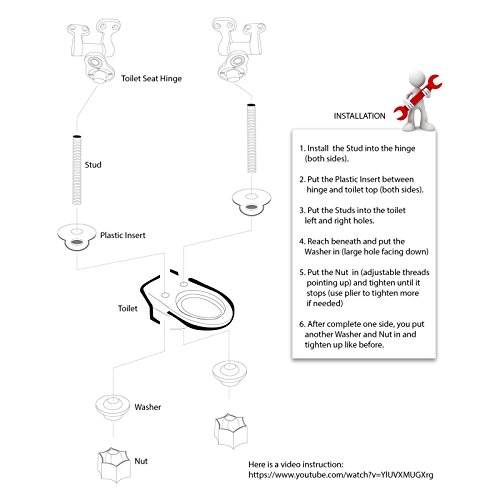 Toilet Seat Hinge

Stud

Plastic Insert

Toilet

Washer

Nut

INSTALLATION

1. Install the Stud into the hinge (both sides).

2. Put the Plastic Insert between hinge and toilet top (both sides).

3. Put the Studs into the toilet left and right holes.

4. Reach beneath and put the Washer in (large hole facing down)

5. Put the Nut in (adjustable threads pointing up) and tighten until it stops (use plier to tighten more if needed)

6. After complete one side, you put another Washer and Nut in and tighten up like before.

Here is a video instruction:
https://www.youtube.com/watch?v=YlUVXMUGXrg