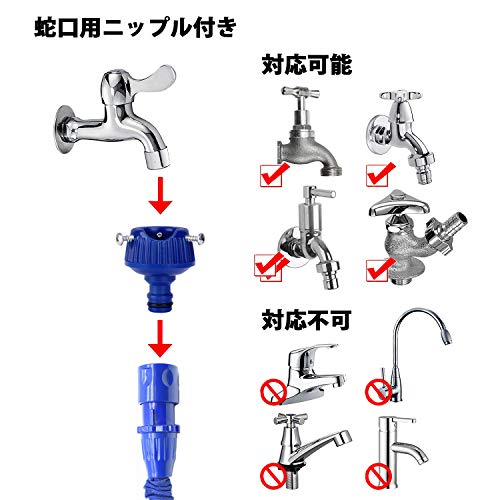 蛇口用ニップル付き

対応可能

対応不可