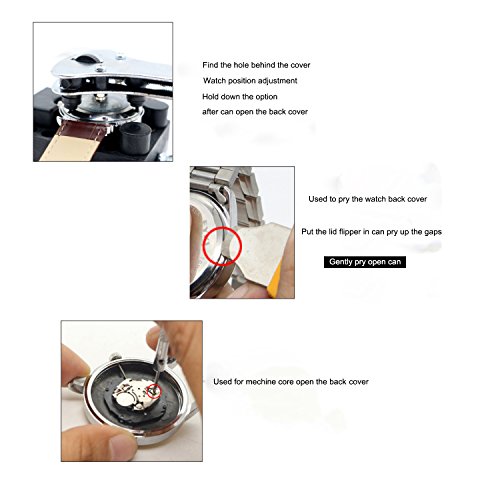 Find the hole behind the cover
Watch position adjustment
Hold down the option
after can open the back cover

Used to pry the watch back cover

Put the lid flipper in can pry up the gaps

Gently pry open can

Used for mechine core open the back cover