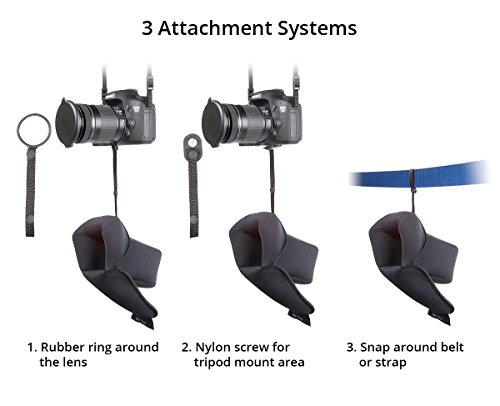 3 Attachment Systems

1. Rubber ring around the lens

2. Nylon screw for tripod mount area

3. Snap around belt or strap