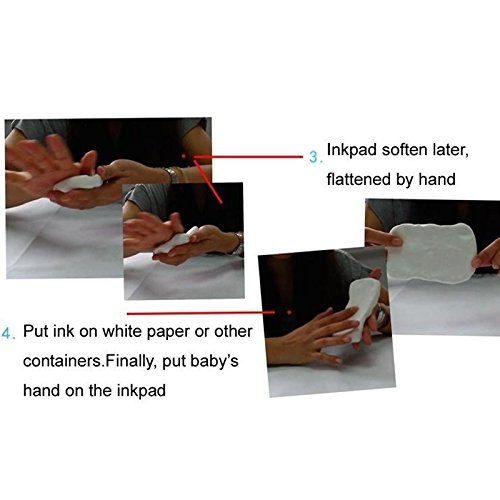 3. Inkpad soften later, flattened by hand

4. Put ink on white paper or other containers.Finally, put baby's hand on the inkpad