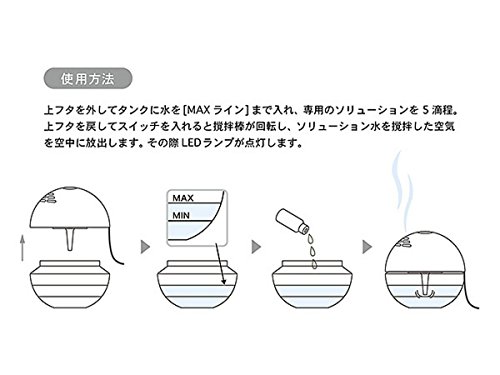 使用方法

上フタを外してタンクに水を [MAX ライン] まで入れ、専用のソリューションを 5 滴程。上フタを戻してスイッチを入れると撹拌棒が回転し、ソリューション水を撹拌した空気を空中に放出します。その際 LEDランプが点灯します。

MAX
MIN