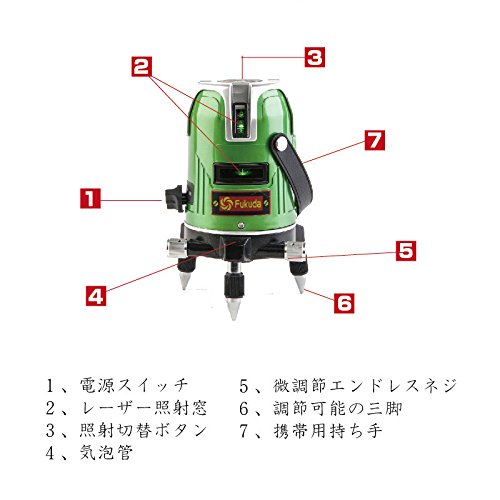 3

2

7

1

Fukuda

5

4

6

1、電源スイッチ
2、レーザー照射窓
3、照射切替ボタン
4、気泡管

5、微調節エンドレスネジ
6、調節可能の三脚
7、携帯用持ち手