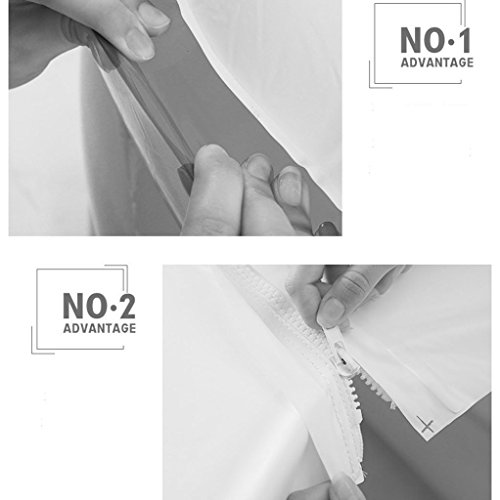 NO·1
ADVANTAGE

NO·2
ADVANTAGE