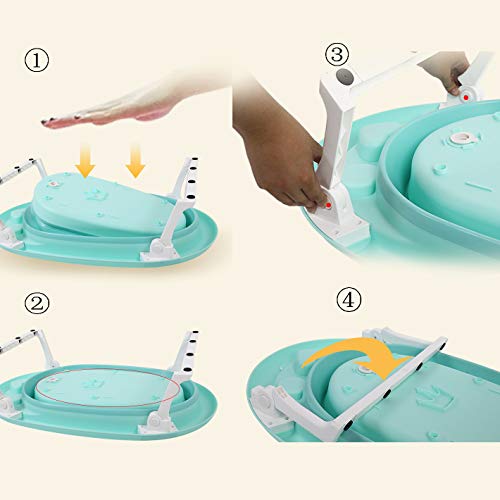 ①

③

②

④