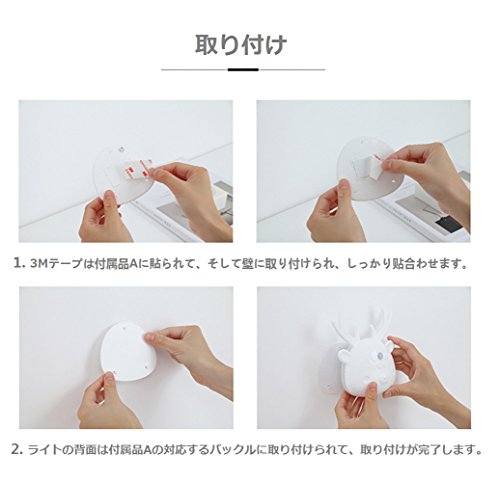 取り付け

1. 3Mテープは付属品Aに貼られて、そして壁に取り付けられ、しっかり貼合わせます。

2. ライトの背面は付属品Aの対応するバックルに取り付けられて、取り付けが完了します。