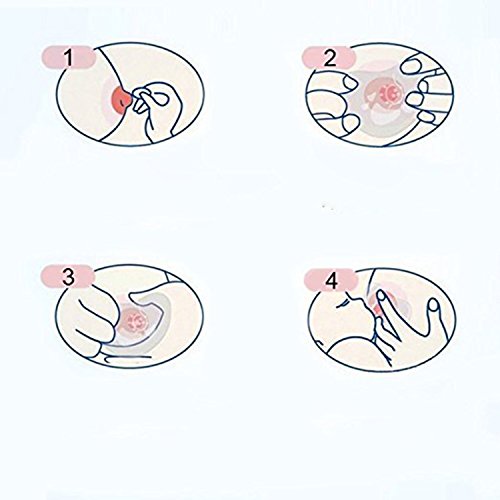 1

2

3

4