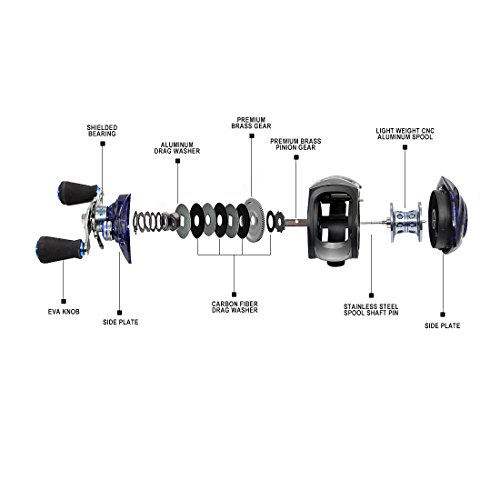 SHIELDED BEARING

ALUMINUM DRAG WASHER

PREMIUM BRASS GEAR

PREMIUM BRASS PINION GEAR

LIGHT WEIGHT CNC ALUMINUM SPOOL

EVA KNOB

SIDE PLATE

CARBON FIBER DRAG WASHER

STAINLESS STEEL SPOOL SHAFT PIN

SIDE PLATE