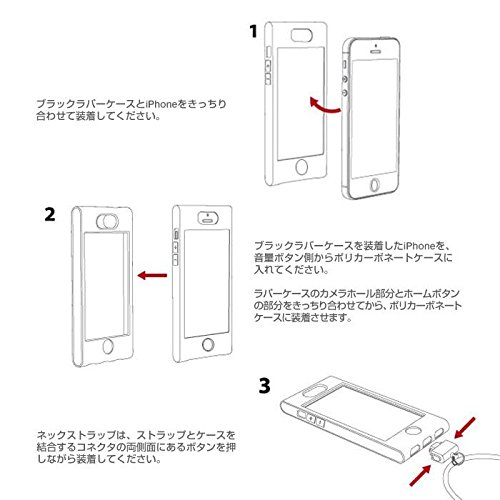 1

ブラックラバーケースとiPhoneをきっちり合わせて装着してください。

2

ブラックラバーケースを装着したiPhoneを、音量ボタン側からポリカーボネートケースに入れてください。

ラバーケースのカメラホール部分とホームボタンの部分をきっちり合わせてから、ポリカーボネートケースに装着させます。

3

ネックストラップは、ストラップとケースを結合するコネクタの両側面にあるボタンを押しながら装着してください。