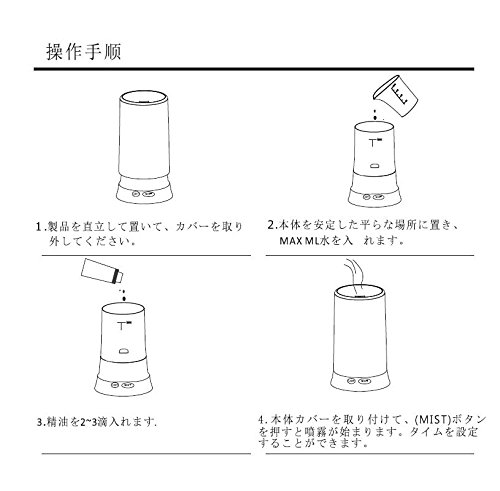 操作手顺

1.製品を直立して置いて、カバーを取り外してください。

2.本体を安定した平らな場所に置き、MAX ML水を入　れます。

3.精油を2~3滴入れます.

4.本体カバーを取り付けて、(MIST)ボタンを押すと噴霧が始まります。タイムを設定することができます。