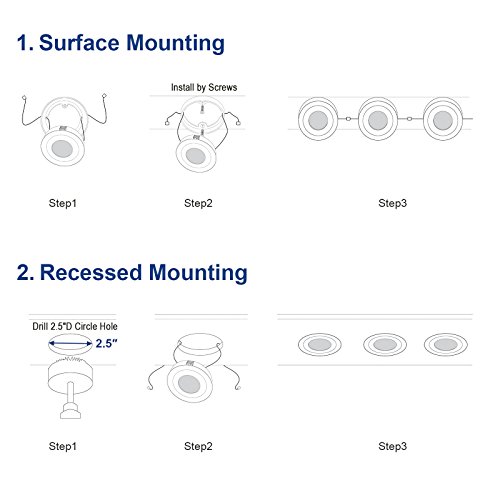 1. Surface Mounting

Install by Screws

Step1

Step2

Step3

2. Recessed Mounting

Drill 2.5"D Circle Hole

2.5"

Step1

Step2

Step3