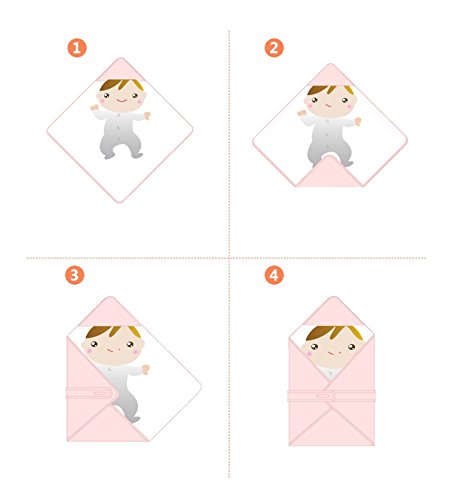 1

2

3

4