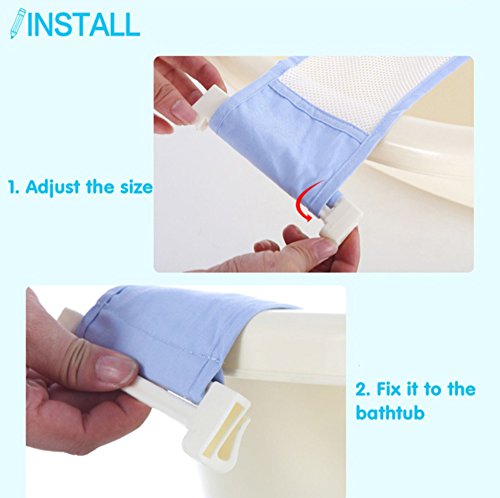 INSTALL

1. Adjust the size

2. Fix it to the bathtub