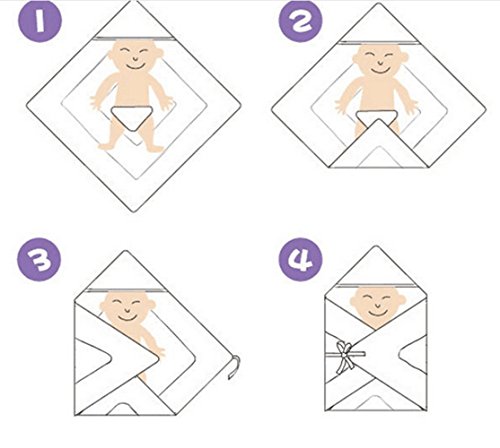 1

2

3

4