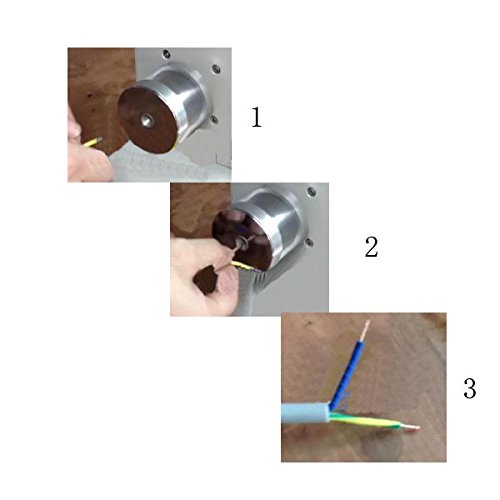 1

2

3