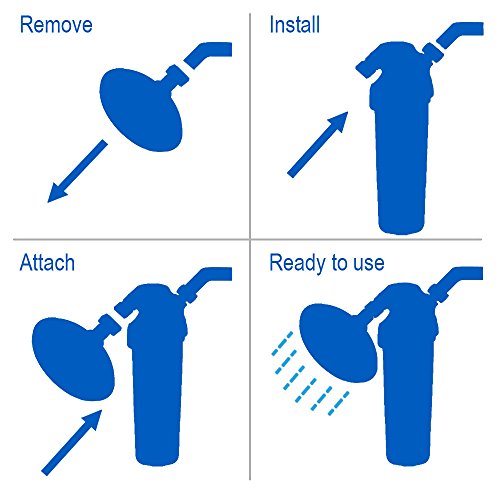 Remove

Install

Attach

Ready to use