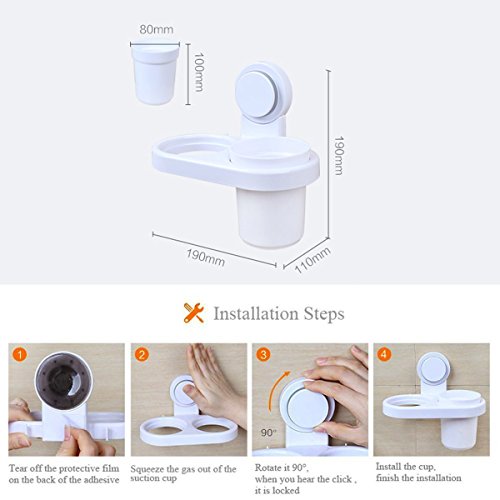 80mm

100mm

190mm

190mm

110mm

Installation Steps

1

Tear off the protective film on the back of the adhesive

2

Squeeze the gas out of the suction cup

3

90°

Rotate it 90°, when you hear the click , it is locked

4

Install the cup, finish the installation