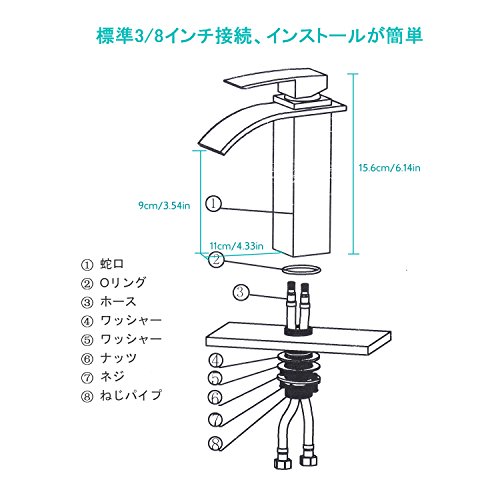 標準3/8インチ接続、インストールが簡単

15.6cm/6.14in

9cm/3.54in

①

11cm/4.33in

②

③

④

⑤

⑥

⑦

⑧

① 蛇口
② Oリング
③ ホース
④ ワッシャー
⑤ ワッシャー
⑥ ナッツ
⑦ ネジ
⑧ ねじパイプ