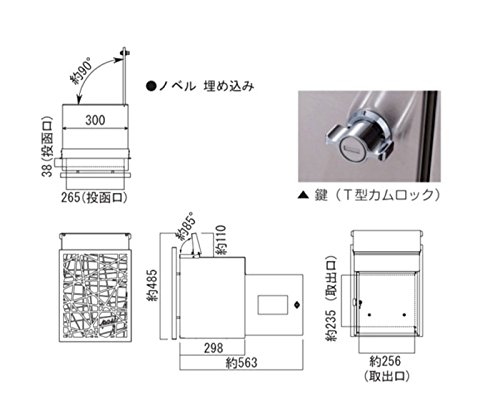 約90°

●ノベル 埋め込み

300

38(投函口)

265(投函口)

▲ 鍵（T型カムロック）

約85°

約110

約485

298

約563

約235（取出口）

約256
(取出口)