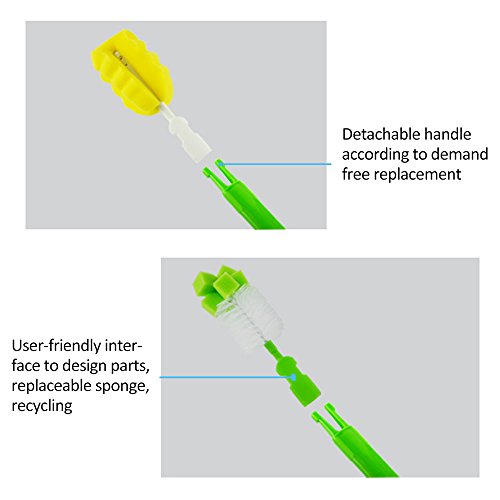 Detachable handle according to demand free replacement

User-friendly interface to design parts, replaceable sponge, recycling