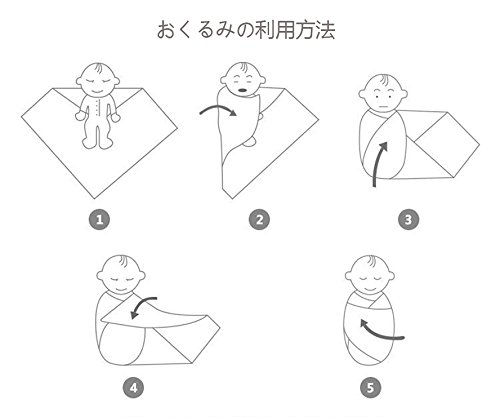 おくるみの利用方法

1

2

3

4

5