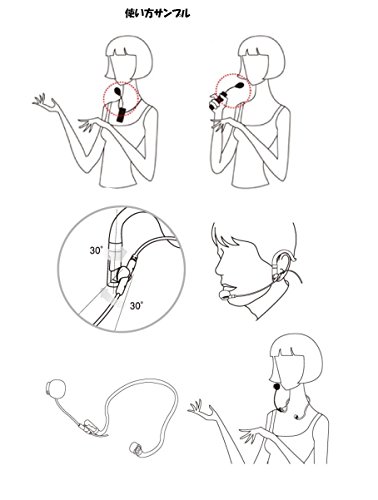 使い方サンプル

30°

30°