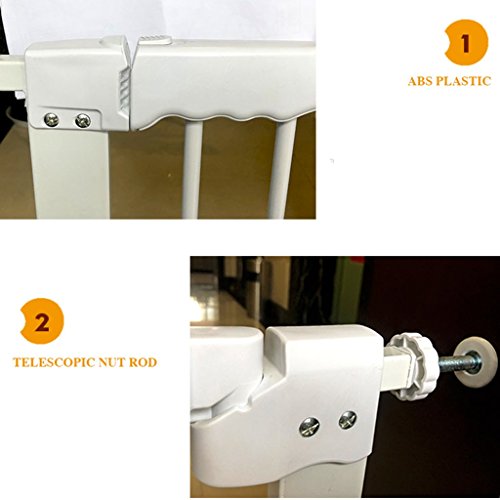 1

ABS PLASTIC

2

TELESCOPIC NUT ROD