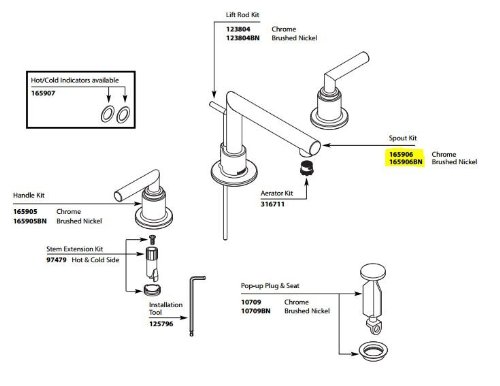 Lift Rod Kit
123804 Chrome
123804BN Brushed Nickel

Hot/Cold Indicators available
165907

Spout Kit
165906 Chrome
165906BN Brushed Nickel

Aerator Kit
316711

Handle Kit
165905 Chrome
165905BN Brushed Nickel

Stem Extension Kit
97479 Hot & Cold Side

Installation Tool
125796

Pop-up Plug & Seat
10709 Chrome
10709BN Brushed Nickel