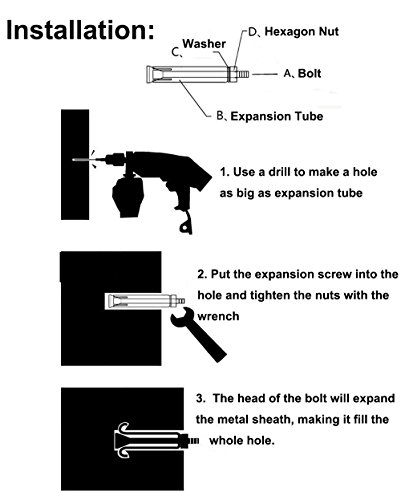 Installation:

C、Washer

D、Hexagon Nut

A、Bolt

B、Expansion Tube

1. Use a drill to make a hole as big as expansion tube

2. Put the expansion screw into the hole and tighten the nuts with the wrench

3. The head of the bolt will expand the metal sheath, making it fill the whole hole.