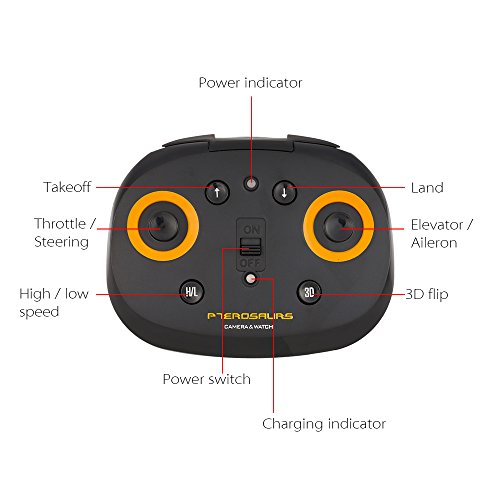 Power indicator

Takeoff

Land

Throttle / Steering

Elevator / Aileron

ON

OFF

High / low speed

H/L

3D

3D flip

PTEROSAURS

CAMERA & WATCH

Power switch

Charging indicator