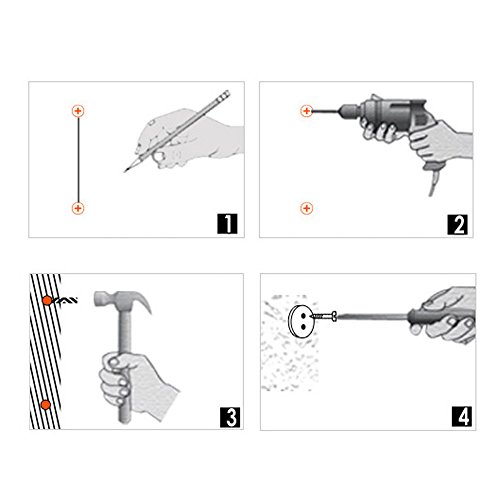 1

2

3

4