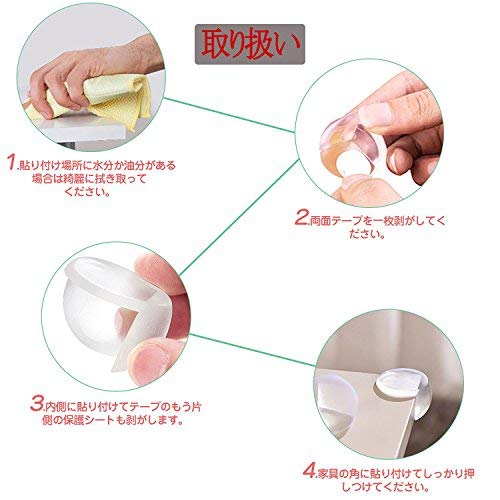 取り扱い

1.貼り付け場所に水分か油分がある場合は綺麗に拭き取ってください。

2.両面テープを一枚剥がしてください。

3.内側に貼り付けてテープのもう片側の保護シートも剥がします。

4.家具の角に貼り付けてしっかり押しつけてください。