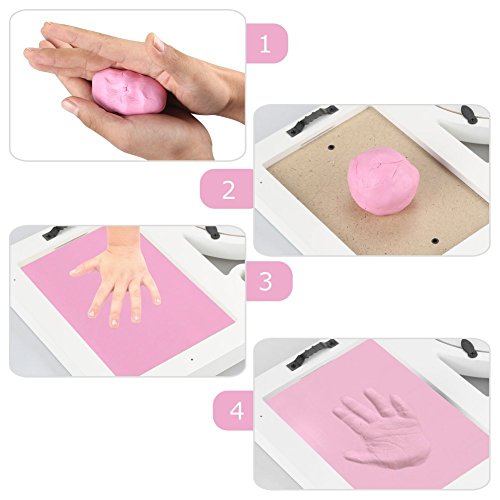 1

2

3

4