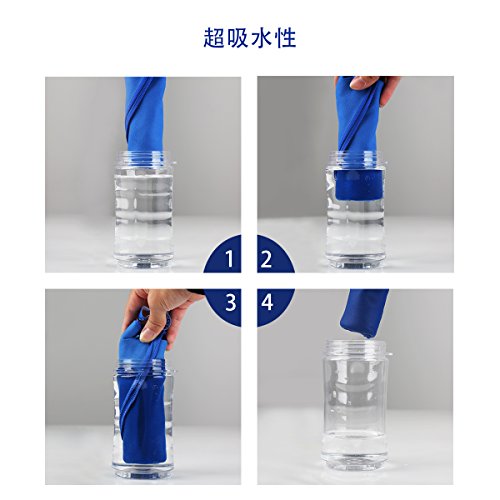 超吸水性

1 2

3 4